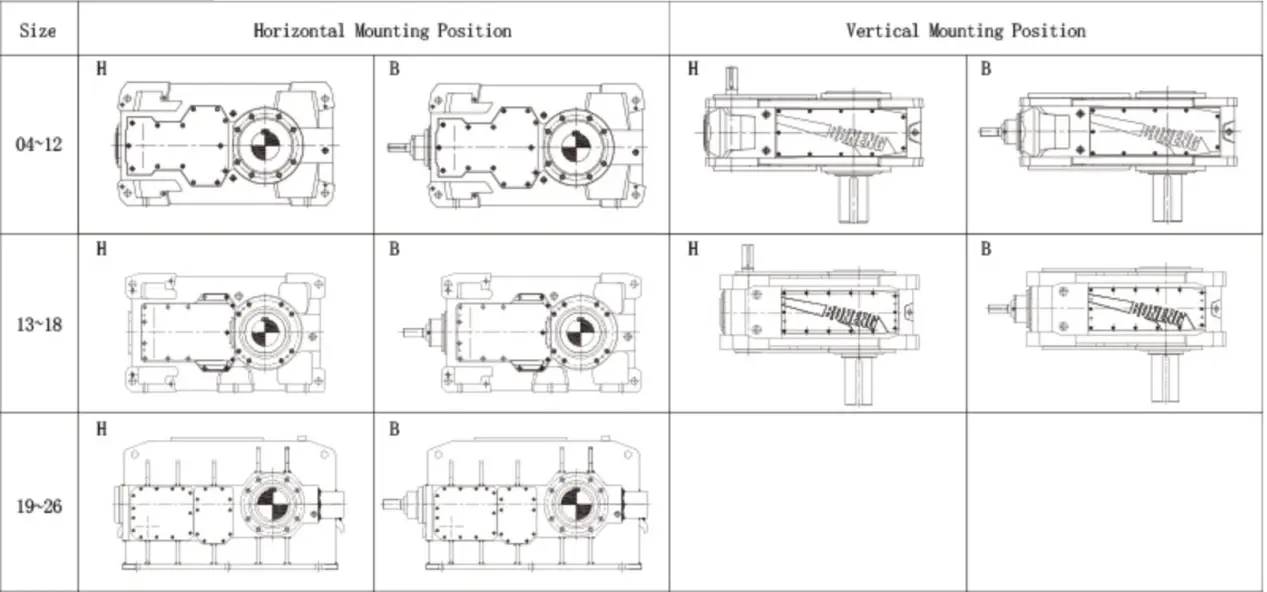 | Size | Horizontal Mounting Position | | Vertical Mounting Position | |
|---|---|---|---|---|
| 04~12 | H | B | H | B |
| 13~18 | H | B | H | B |
| 19~26 | H | B | | |