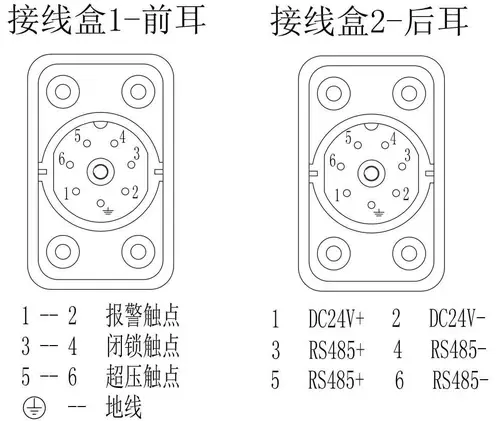 接线盒1-前耳

5 4
6 3
1 2

1 -- 2 报警触点
3 -- 4 闭锁触点
5 -- 6 超压触点
⏚ -- 地线

接线盒2-后耳

5 4
6 3
1 2

1 DC24V+ 2 DC24V-
3 RS485+ 4 RS485-
5 RS485+ 6 RS485-