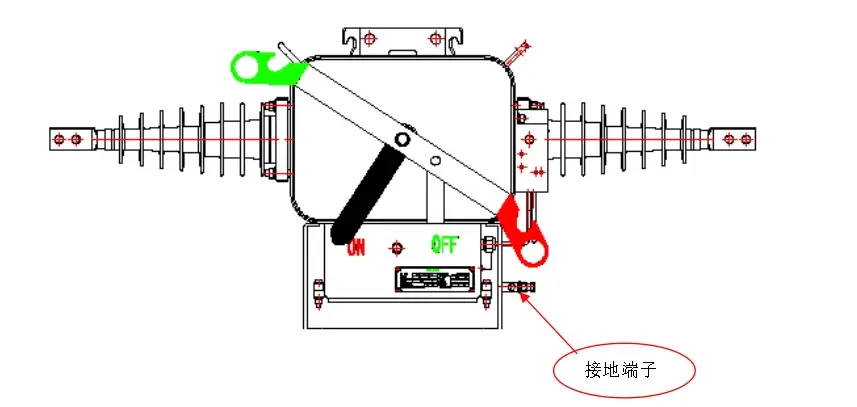 ON

OFF

接地端子