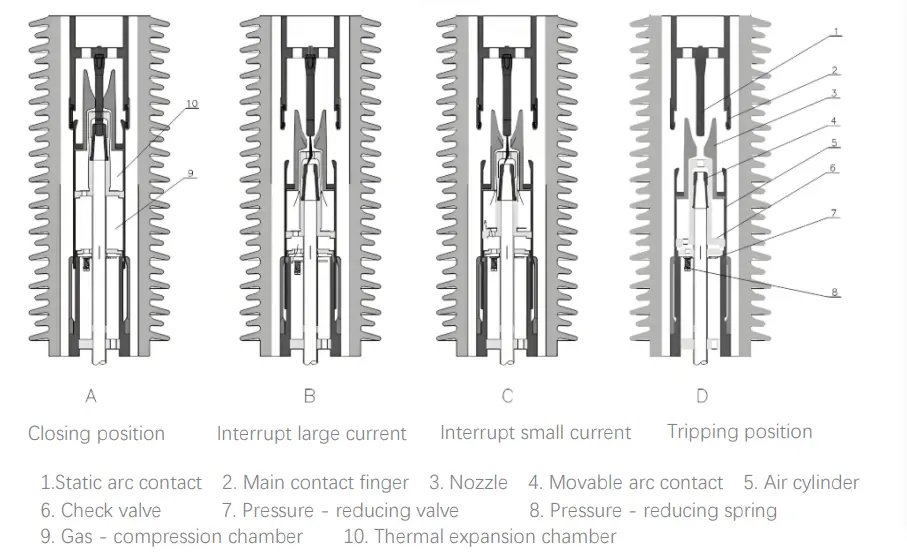 10
9
1
2
3
4
5
6
7
8

A
Closing position

B
Interrupt large current

C
Interrupt small current

D
Tripping position

1.Static arc contact 2. Main contact finger 3. Nozzle 4. Movable arc contact 5. Air cylinder
6. Check valve 7. Pressure - reducing valve 8. Pressure - reducing spring
9. Gas - compression chamber 10. Thermal expansion chamber