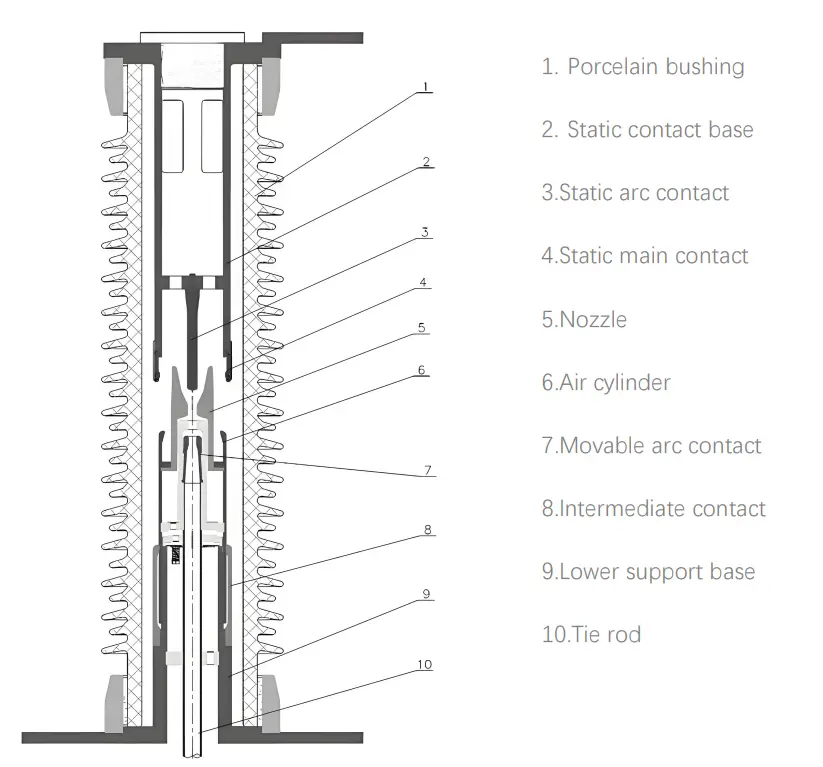 1
2
3
4
5
6
7
8
9
10

1. Porcelain bushing

2. Static contact base

3.Static arc contact

4.Static main contact

5.Nozzle

6.Air cylinder

7.Movable arc contact

8.Intermediate contact

9.Lower support base

10.Tie rod